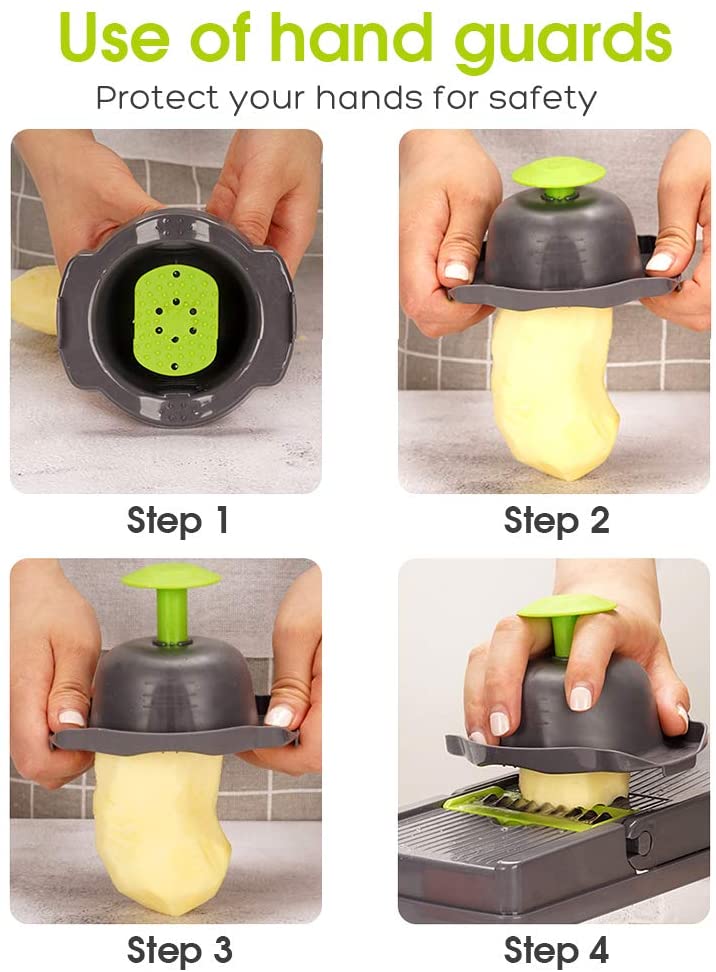 Use of hand guards
Protect your hands for safety

Step 1

Step 2

Step 3

Step 4