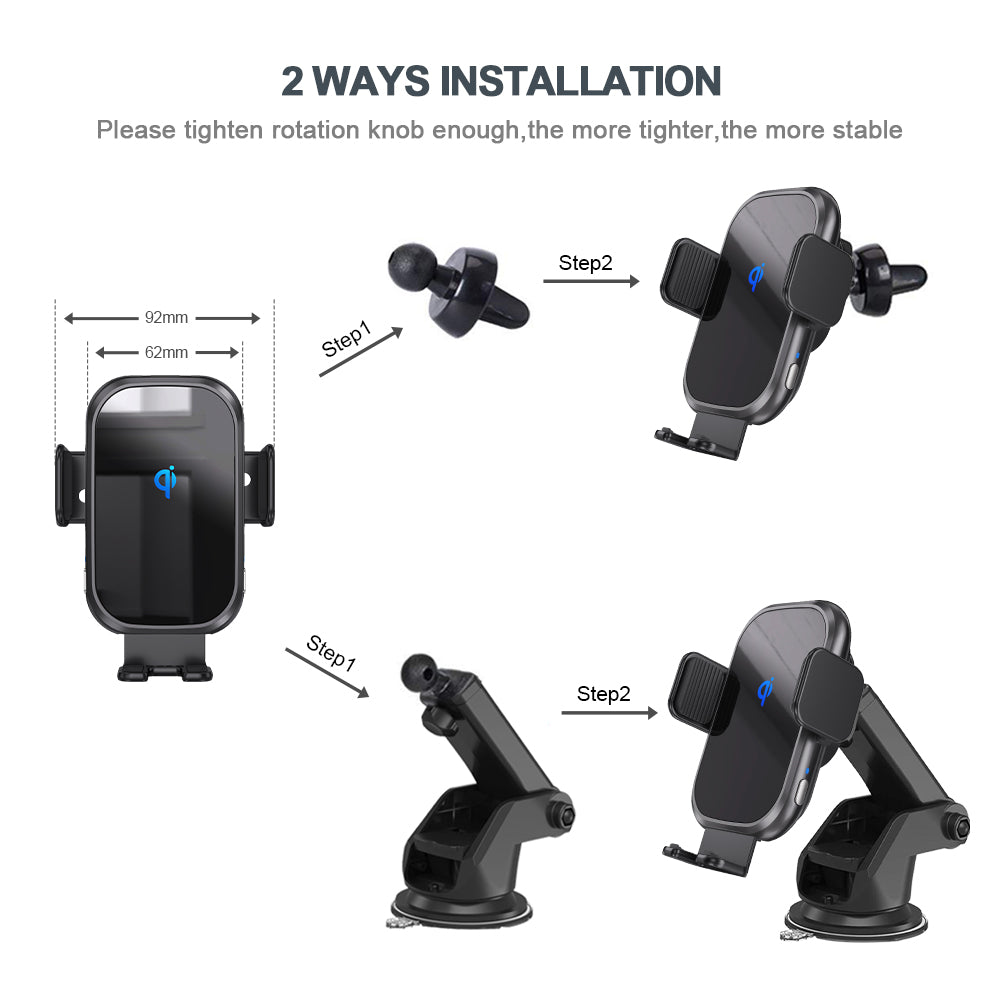 2 WAYS INSTALLATION

Please tighten rotation knob enough,the more tighter,the more stable

92mm

62mm

Step1

Step2

Step1

Step2