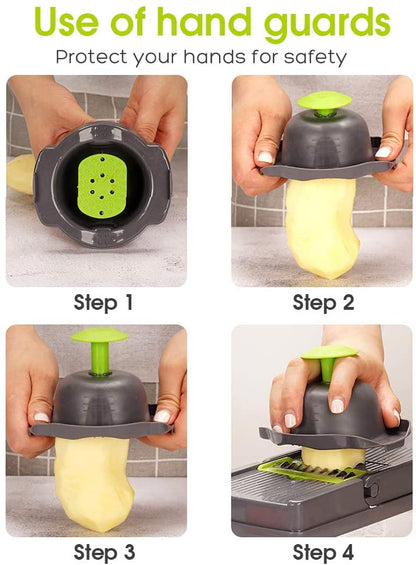 Use of hand guards
Protect your hands for safety

Step 1

Step 2

Step 3

Step 4