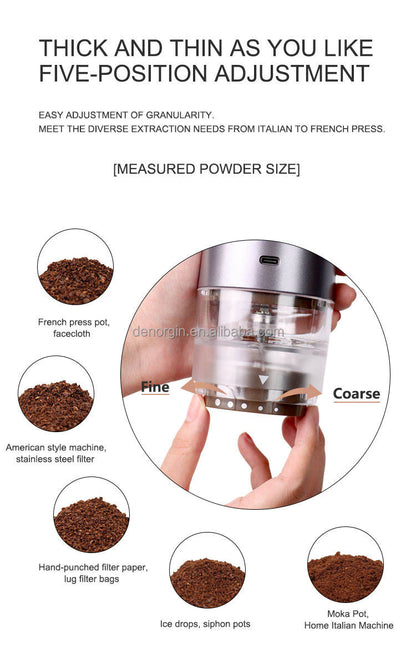 THICK AND THIN AS YOU LIKE
FIVE-POSITION ADJUSTMENT

EASY ADJUSTMENT OF GRANULARITY.
MEET THE DIVERSE EXTRACTION NEEDS FROM ITALIAN TO FRENCH PRESS.

[MEASURED POWDER SIZE]

French press pot, facecloth

denorgin.en.alibaba.com

Fine

Coarse

American style machine, stainless steel filter

Hand-punched filter paper, lug filter bags

Ice drops, siphon pots

Moka Pot, Home Italian Machine