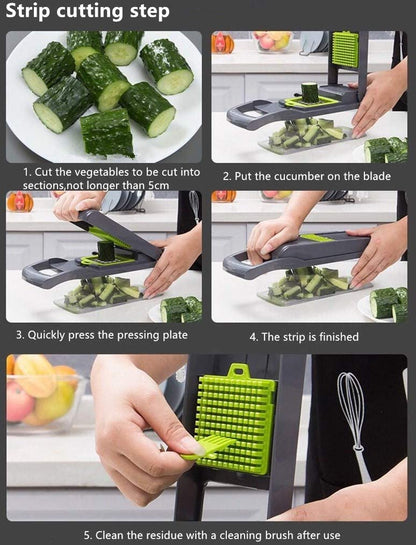 Strip cutting step

1. Cut the vegetables to be cut into sections,not longer than 5cm

2. Put the cucumber on the blade

3. Quickly press the pressing plate

4. The strip is finished

5. Clean the residue with a cleaning brush after use