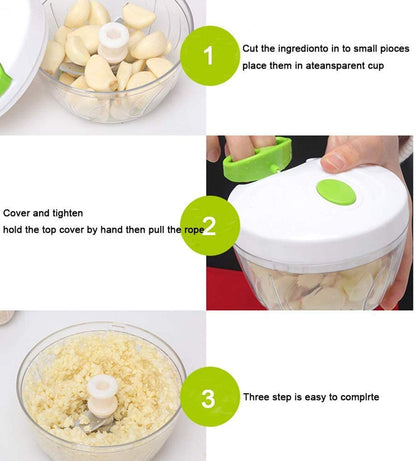 1

Cut the ingredionto in to small pioces
place them in ateansparent cup

Cover and tighten
hold the top cover by hand then pull the rope

2

3

Three step is easy to complrte