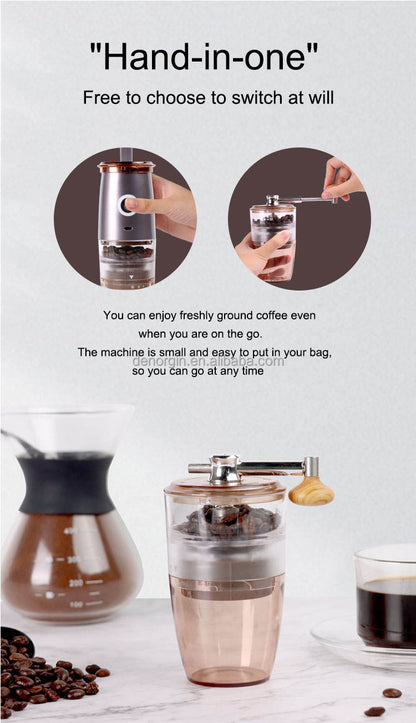 "Hand-in-one"

Free to choose to switch at will

You can enjoy freshly ground coffee even when you are on the go.
The machine is small and easy to put in your bag, so you can go at any time

denorgin.en.alibaba.com

400
300
200
100