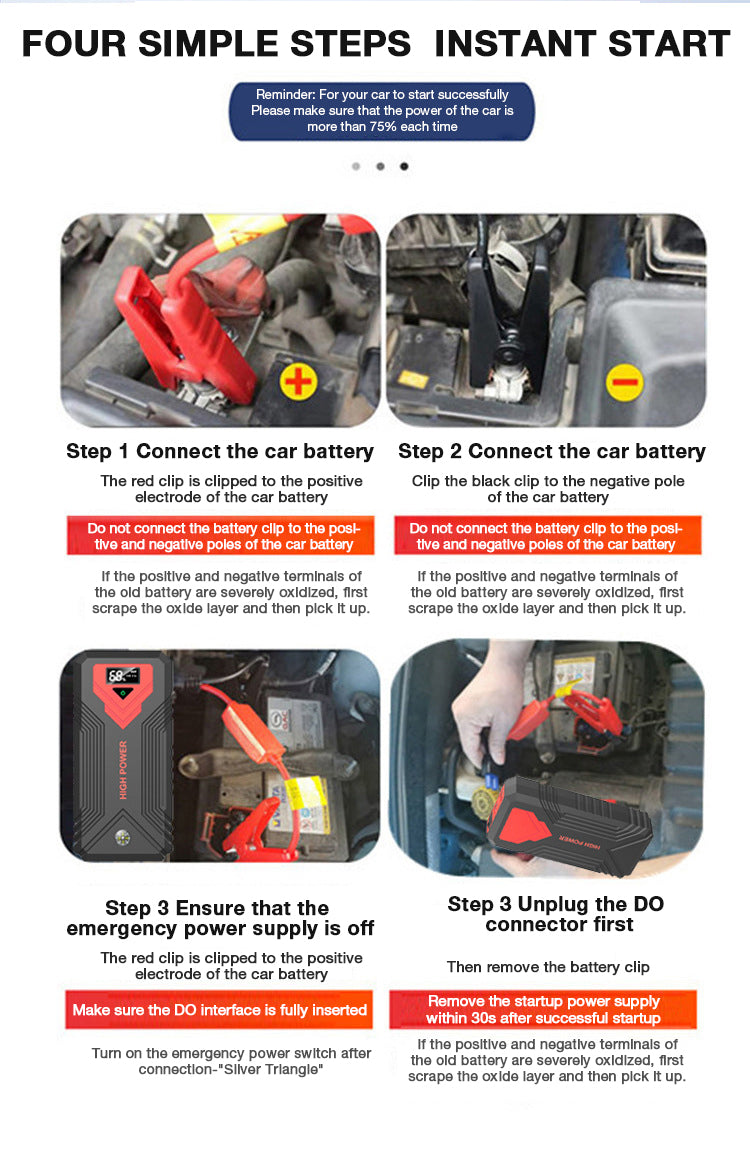 FOUR SIMPLE STEPS INSTANT START

Reminder: For your car to start successfully Please make sure that the power of the car is more than 75% each time

Step 1 Connect the car battery

The red clip is clipped to the positive electrode of the car battery

Do not connect the battery clip to the positive and negative poles of the car battery

If the positive and negative terminals of the old battery are severely oxidized, first scrape the oxide layer and then pick it up.

Step 2 Connect the car battery

Clip the black clip to the negative pole of the car battery

Do not connect the battery clip to the positive and negative poles of the car battery

If the positive and negative terminals of the old battery are severely oxidized, first scrape the oxide layer and then pick it up.

68

HIGH POWER

Step 3 Ensure that the emergency power supply is off

The red clip is clipped to the positive electrode of the car battery

Make sure the DO interface is fully inserted

Turn on the emergency power switch after connection-"Silver Triangle"

HIGH POWER

Step 3 Unplug the DO connector first

Then remove the battery clip

Remove the startup power supply within 30s after successful startup

If the positive and negative terminals of the old battery are severely oxidized, first scrape the oxide layer and then pick it up.