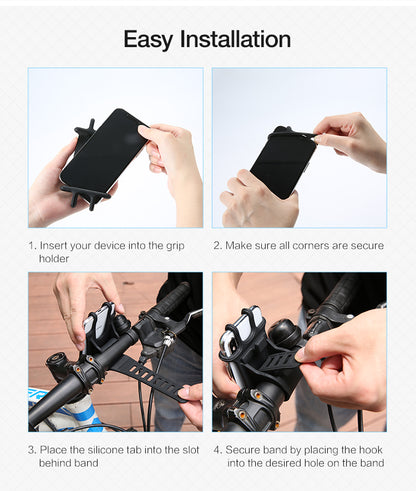 Easy Installation

1. Insert your device into the grip holder

2. Make sure all corners are secure

3. Place the silicone tab into the slot behind band

4. Secure band by placing the hook into the desired hole on the band